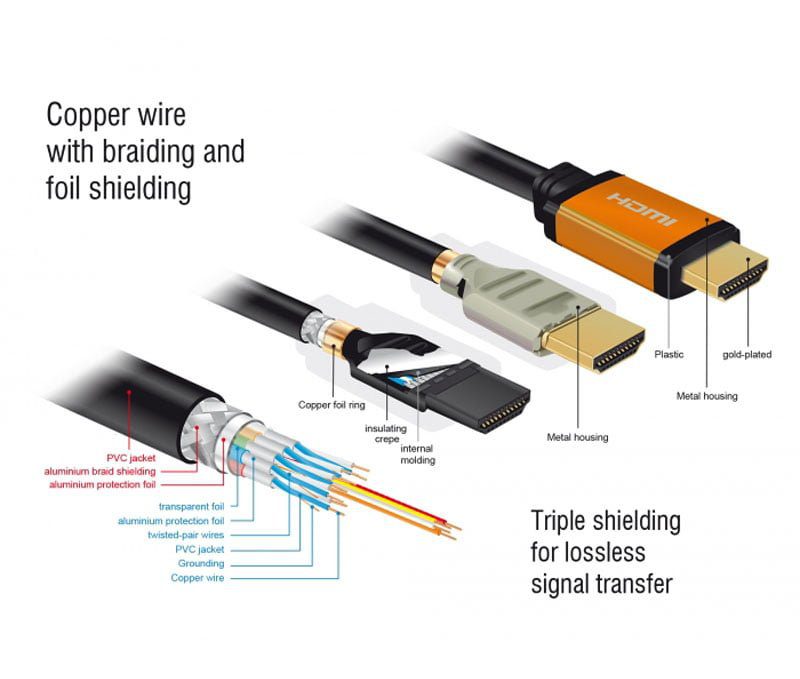 Copper wire with braiding and foil shielding

HDMI

Plastic

gold-plated

Metal housing

Copper foil ring

insulating crepe

internal molding

Metal housing

PVC jacket
aluminium braid shielding
aluminium protection foil

transparent foil
aluminium protection foil
twisted-pair wires
PVC jacket
Grounding
Copper wire

Triple shielding for lossless signal transfer