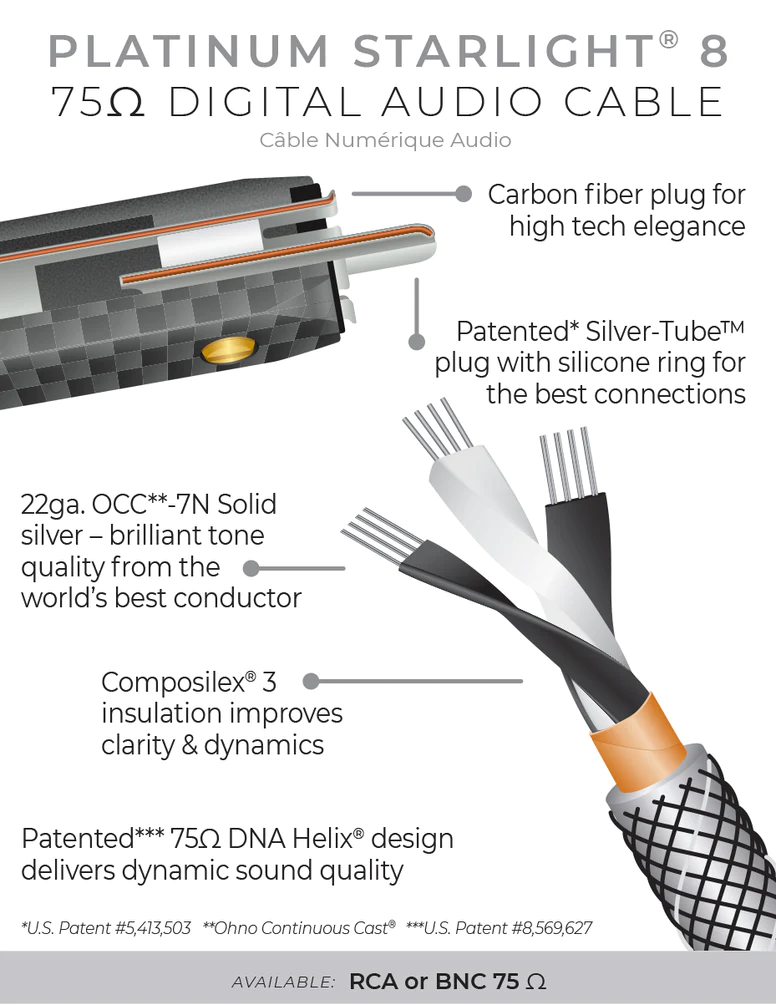 PLATINUM STARLIGHT® 8
75Ω DIGITAL AUDIO CABLE
Câble Numérique Audio

Carbon fiber plug for high tech elegance

Patented* Silver-Tube™ plug with silicone ring for the best connections

22ga. OCC**-7N Solid silver – brilliant tone quality from the world's best conductor

Composilex® 3 insulation improves clarity & dynamics

Patented*** 75Ω DNA Helix® design delivers dynamic sound quality

*U.S. Patent #5,413,503 **Ohno Continuous Cast® ***U.S. Patent #8,569,627

AVAILABLE: RCA or BNC 75 Ω