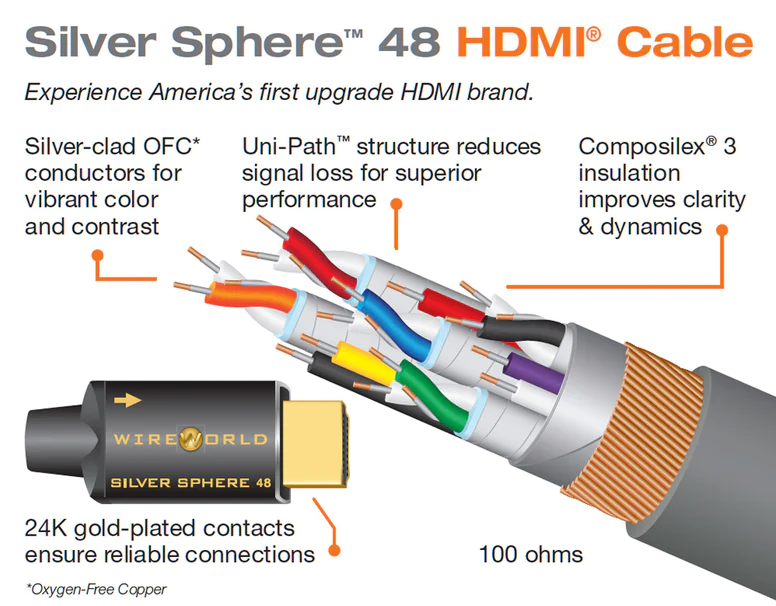 Silver Sphere™ 48 HDMI® Cable

Experience America's first upgrade HDMI brand.

Silver-clad OFC* conductors for vibrant color and contrast

Uni-Path™ structure reduces signal loss for superior performance

Composilex® 3 insulation improves clarity & dynamics

WIREWORLD

SILVER SPHERE 48

24K gold-plated contacts ensure reliable connections

100 ohms

*Oxygen-Free Copper