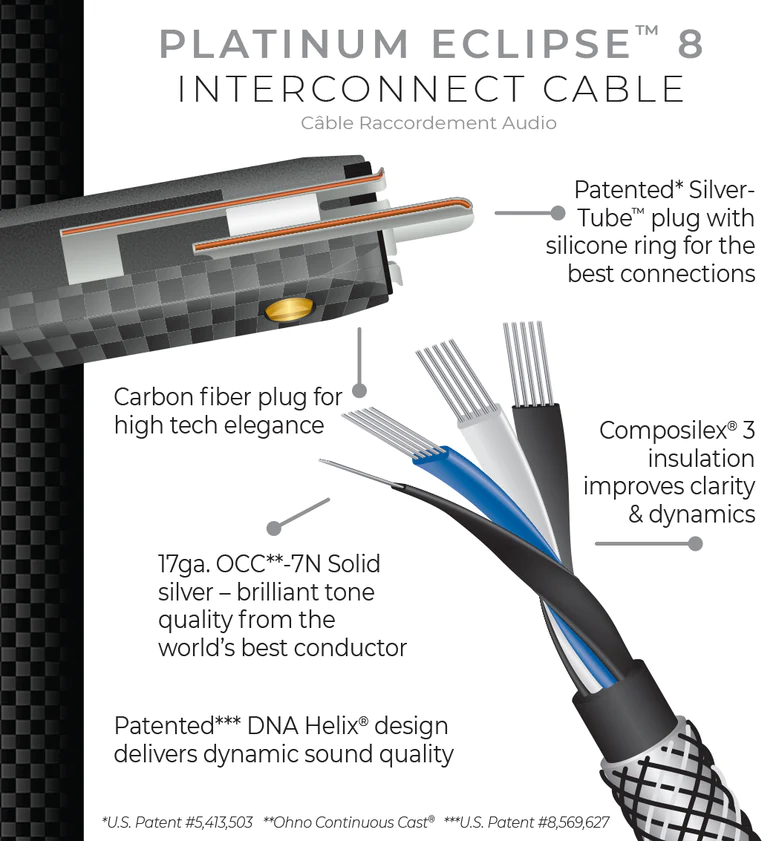 PLATINUM ECLIPSE™ 8
INTERCONNECT CABLE
Câble Raccordement Audio

Patented* Silver-Tube™ plug with silicone ring for the best connections

Carbon fiber plug for high tech elegance

Composilex® 3 insulation improves clarity & dynamics

17ga. OCC**-7N Solid silver – brilliant tone quality from the world's best conductor

Patented*** DNA Helix® design delivers dynamic sound quality

*U.S. Patent #5,413,503 **Ohno Continuous Cast® ***U.S. Patent #8,569,627